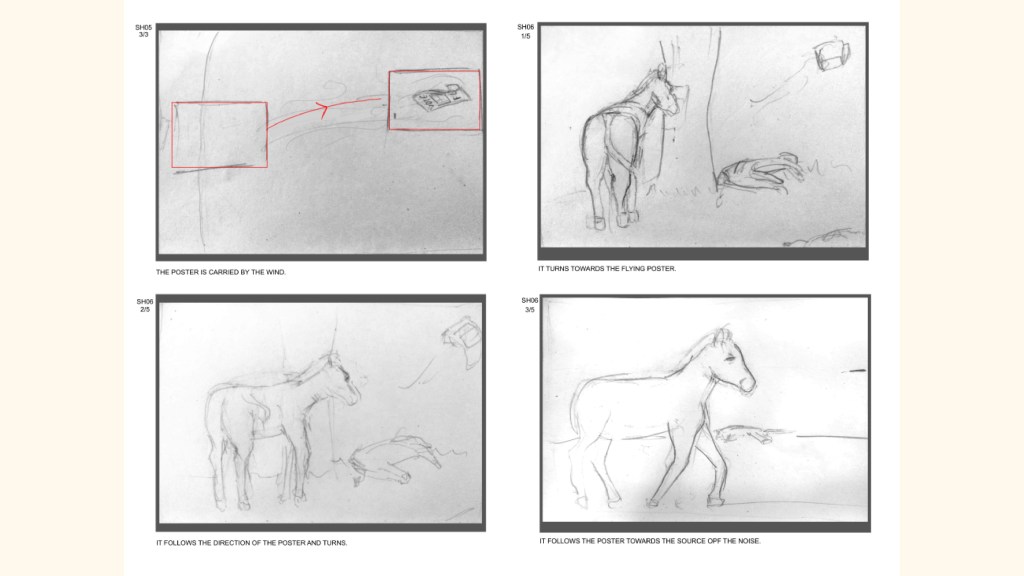 SH05
3/3

THE POSTER IS CARRIED BY THE WIND.

SH06
1/5

IT TURNS TOWARDS THE FLYING POSTER.

SH06
2/5

IT FOLLOWS THE DIRECTION OF THE POSTER AND TURNS.

SH06
3/5

IT FOLLOWS THE POSTER TOWARDS THE SOURCE OPF THE NOISE.