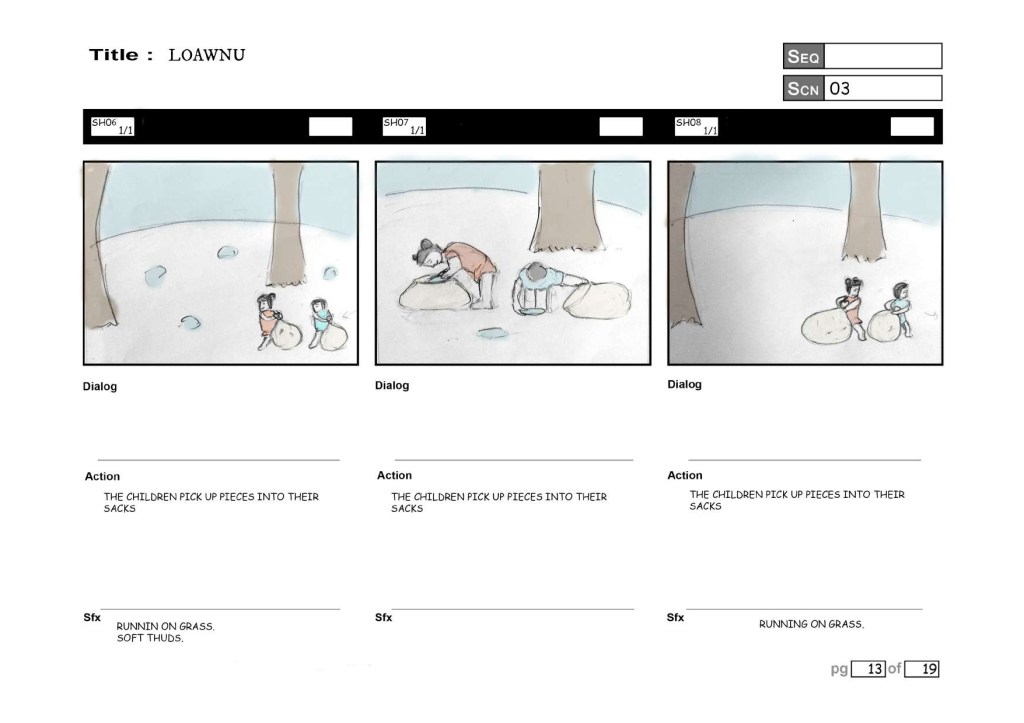 Title : LOAWNU

SEQ

SCN 03

SH06 1/1

SH07 1/1

SH08 1/1

Dialog

Action

THE CHILDREN PICK UP PIECES INTO THEIR SACKS

Sfx

RUNNIN ON GRASS.
SOFT THUDS.

Dialog

Action

THE CHILDREN PICK UP PIECES INTO THEIR SACKS

Sfx

Dialog

Action

THE CHILDREN PICK UP PIECES INTO THEIR SACKS

Sfx

RUNNING ON GRASS.

pg 13 of 19