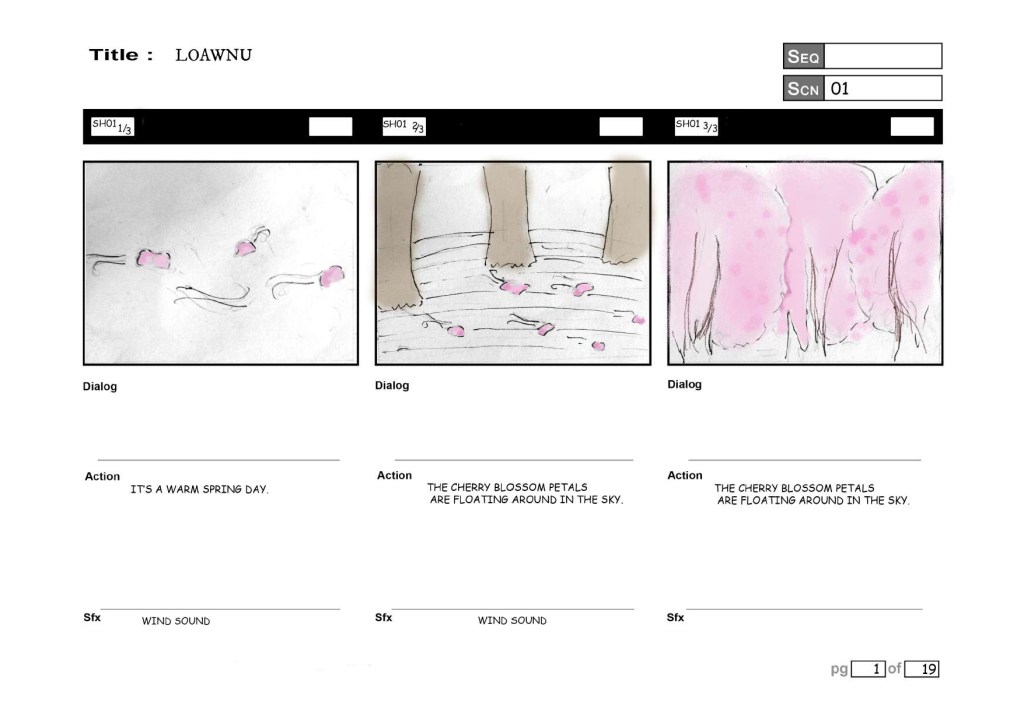 Title : LOAWNU

SEQ

SCN 01

SH01 1/3

SH01 2/3

SH01 3/3

Dialog

Action
IT'S A WARM SPRING DAY.

Sfx
WIND SOUND

Dialog

Action
THE CHERRY BLOSSOM PETALS ARE FLOATING AROUND IN THE SKY.

Sfx
WIND SOUND

Dialog

Action
THE CHERRY BLOSSOM PETALS ARE FLOATING AROUND IN THE SKY.

Sfx

pg 1 of 19